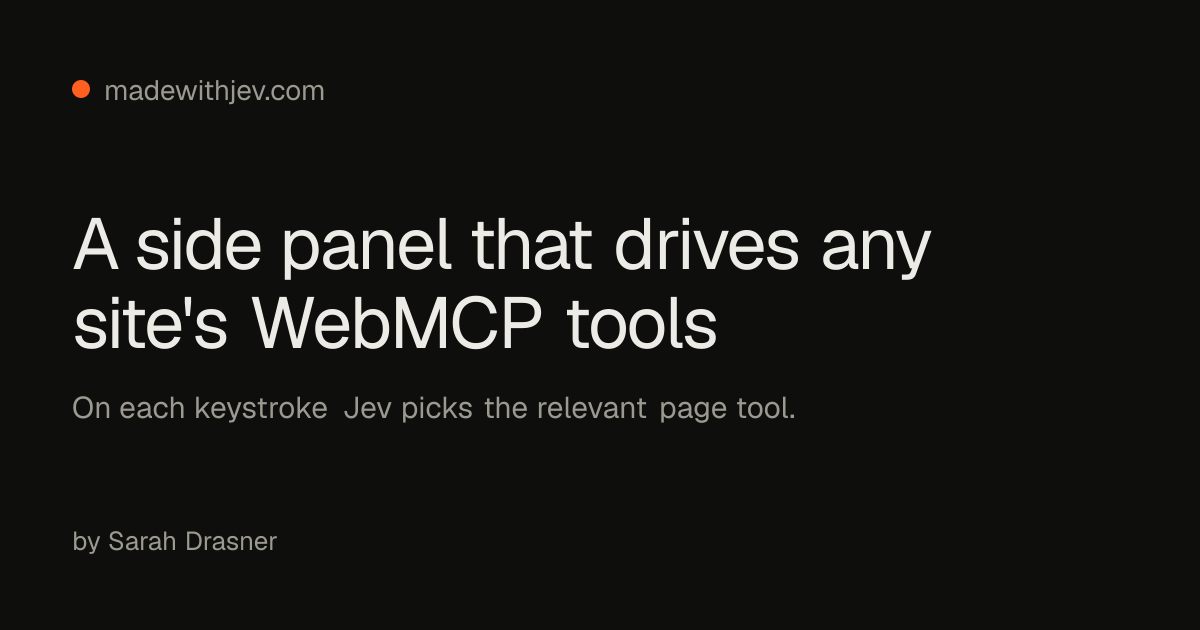 madewithjev.com

A side panel that drives any site's WebMCP tools

On each keystroke Jev picks the relevant page tool.

by Sarah Drasner